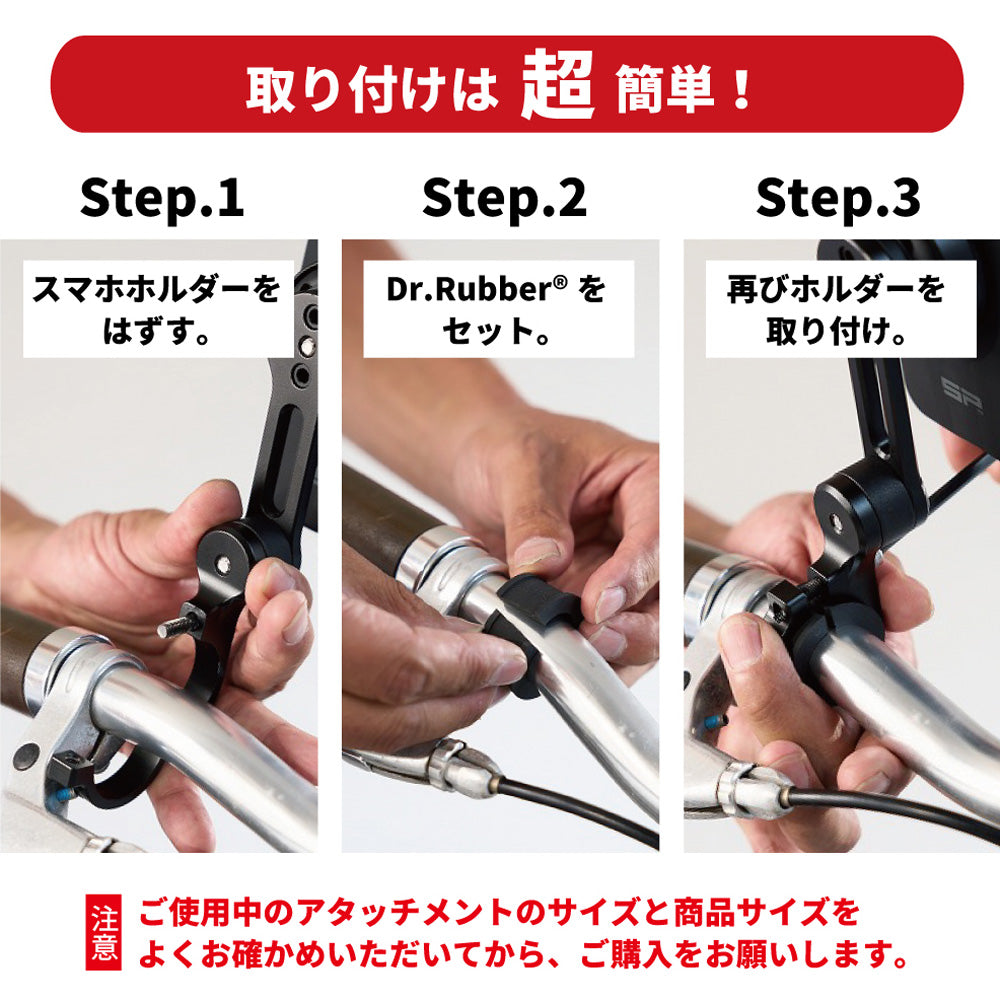 取り付けは 超 簡単！

Step.1

スマホホルダーをはずす。

Step.2

Dr.Rubber® をセット。

Step.3

再びホルダーを取り付け。

SP

注意

ご使用中のアタッチメントのサイズと商品サイズをよくお確かめいただいてから、ご購入をお願いします。